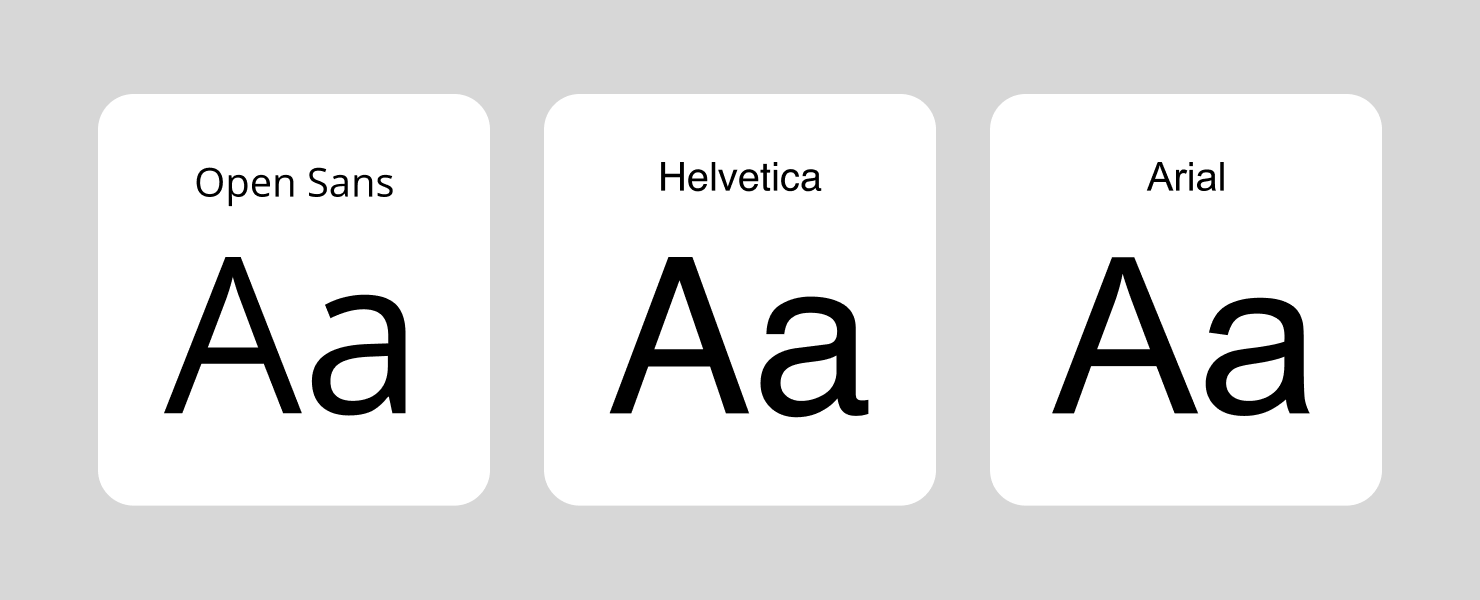 Open Sans

Aa

Helvetica

Aa

Arial

Aa